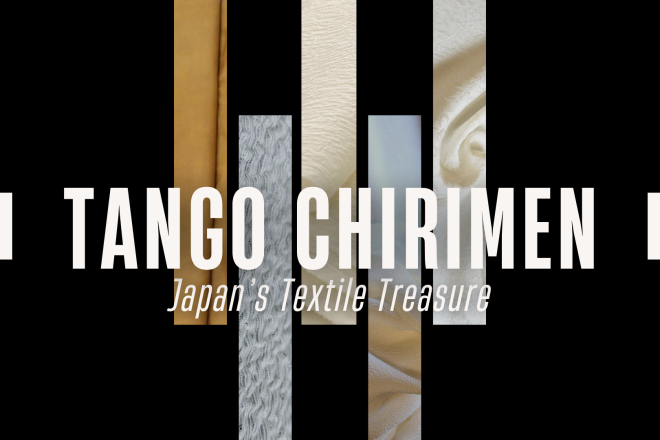 TANGO CHIRIMEN
Japan's Textile Treasure