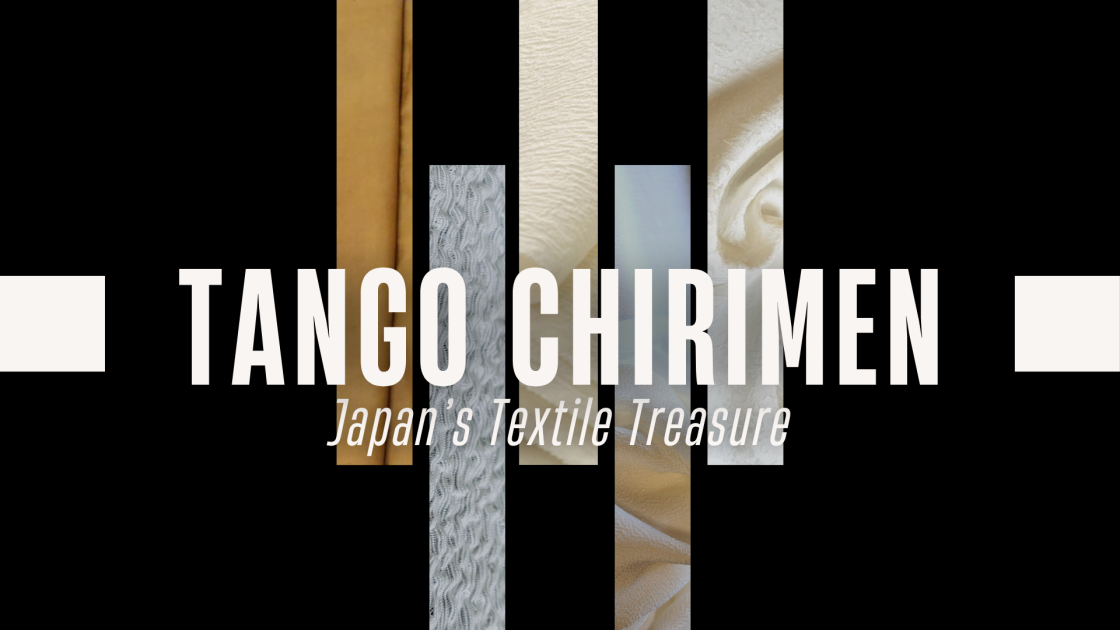 TANGO CHIRIMEN
Japan's Textile Treasure